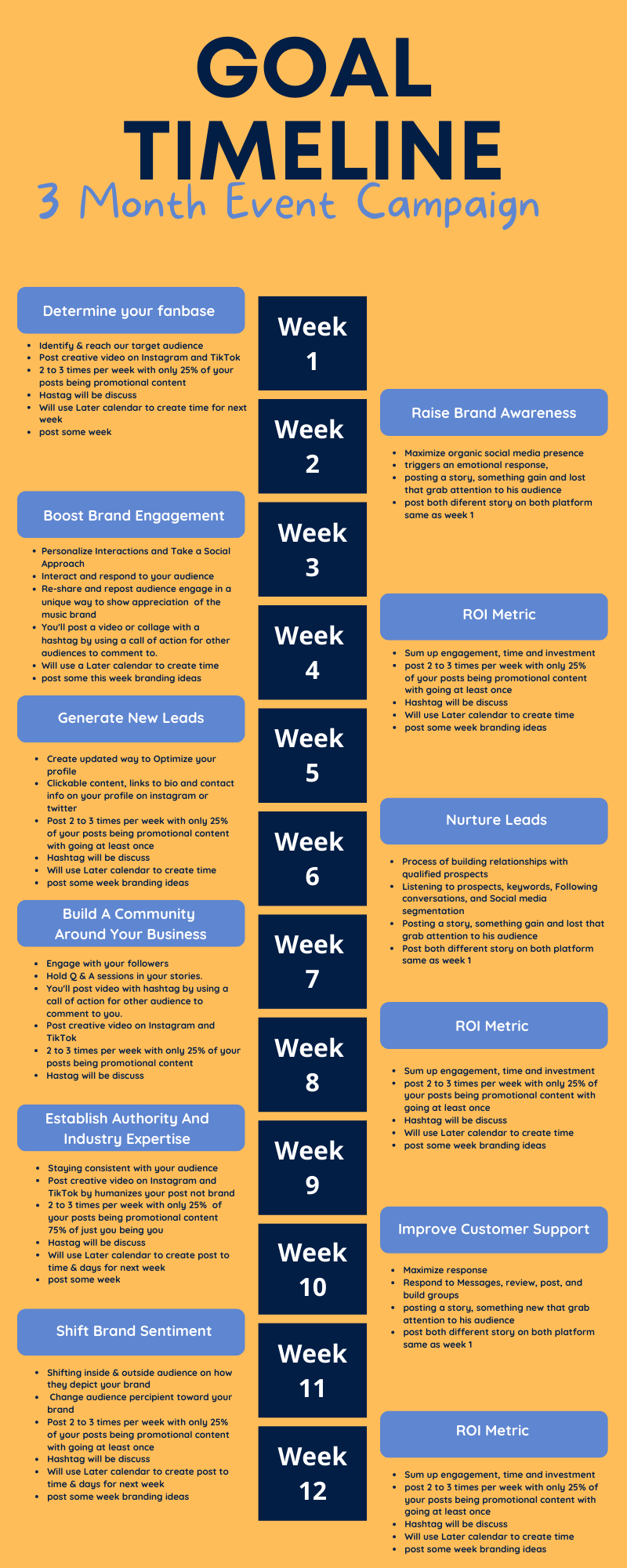 GOAL TIMELINE

3 Month Event Campaign

Determine your fanbase

- Identify & reach our target audience
- Post creative video on Instagram and TikTok
- 2 to 3 times per week with only 25% of your posts being promotional content
- Hastag will be discuss
- Will use Later calendar to create time for next week
- post some week

Week 1

Week 2

Raise Brand Awareness

- Maximize organic social media presence
- triggers an emotional response,
- posting a story, something gain and lost that grab attention to his audience
- post both diferent story on both platform same as week 1

Boost Brand Engagement

- Personalize Interactions and Take a Social Approach
- Interact and respond to your audience
- Re-share and repost audience engage in a unique way to show appreciation of the music brand
- You'll post a video or collage with a hashtag by using a call of action for other audiences to comment to.
- Will use a Later calendar to create time
- post some this week branding ideas

Week 3

Week 4

ROI Metric

- Sum up engagement, time and investment
- post 2 to 3 times per week with only 25% of your posts being promotional content with going at least once
- Hashtag will be discuss
- Will use Later calendar to create time
- post some week branding ideas

Generate New Leads

- Create updated way to Optimize your profile
- Clickable content, links to bio and contact info on your profile on instagram or twitter
- Post 2 to 3 times per week with only 25% of your posts being promotional content with going at least once
- Hashtag will be discuss
- Will use Later calendar to create time
- post some week branding ideas

Week 5

Week 6

Nurture Leads

- Process of building relationships with qualified prospects
- Listening to prospects, keywords, Following conversations, and Social media segmentation
- Posting a story, something gain and lost that grab attention to his audience
- Post both different story on both platform same as week 1

Build A Community Around Your Business

- Engage with your followers
- Hold Q & A sessions in your stories.
- You'll post video with hashtag by using a call of action for other audience to comment to you.
- Post creative video on Instagram and TikTok
- 2 to 3 times per week with only 25% of your posts being promotional content
- Hastag will be discuss

Week 7

Week 8

ROI Metric

- Sum up engagement, time and investment
- post 2 to 3 times per week with only 25% of your posts being promotional content with going at least once
- Hashtag will be discuss
- Will use Later calendar to create time
- post some week branding ideas

Establish Authority And Industry Expertise

- Staying consistent with your audience
- Post creative video on Instagram and TikTok by humanizes your post not brand
- 2 to 3 times per week with only 25% of your posts being promotional content 75% of just you being you
- Hastag will be discuss
- Will use Later calendar to create post to time & days for next week
- post some week

Week 9

Week 10

Improve Customer Support

- Maximize response
- Respond to Messages, review, post, and build groups
- posting a story, something new that grab attention to his audience
- post both different story on both platform same as week 1

Shift Brand Sentiment

- Shifting inside & outside audience on how they depict your brand
- Change audience percipient toward your brand
- Post 2 to 3 times per week with only 25% of your posts being promotional content with going at least once
- Hashtag will be discuss
- Will use Later calendar to create post to time & days for next week
- post some week branding ideas

Week 11

Week 12

ROI Metric

- Sum up engagement, time and investment
- post 2 to 3 times per week with only 25% of your posts being promotional content with going at least once
- Hashtag will be discuss
- Will use Later calendar to create time
- post some week branding ideas